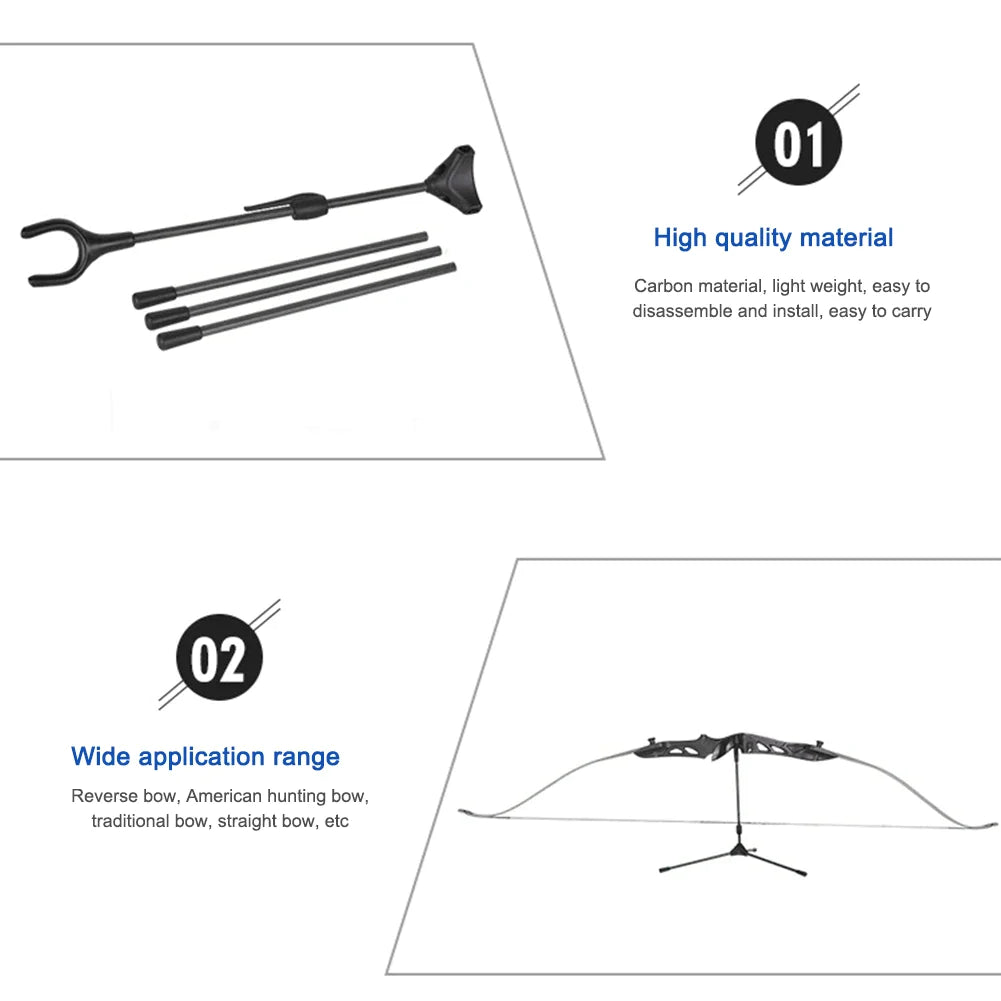 01

High quality material

Carbon material, light weight, easy to disassemble and install, easy to carry

02

Wide application range

Reverse bow, American hunting bow, traditional bow, straight bow, etc