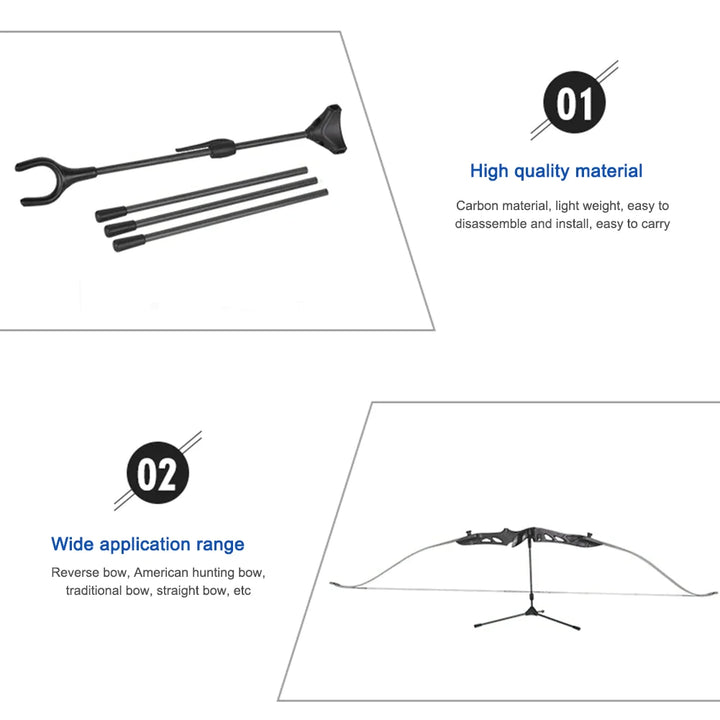 01

High quality material

Carbon material, light weight, easy to disassemble and install, easy to carry

02

Wide application range

Reverse bow, American hunting bow, traditional bow, straight bow, etc